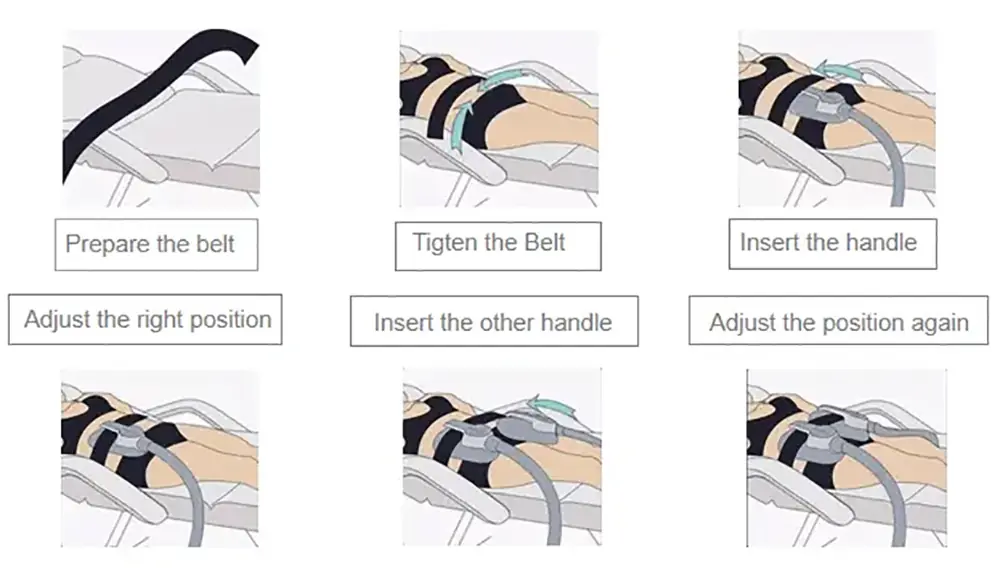 Prepare the belt

Tigten the Belt

Insert the handle

Adjust the right position

Insert the other handle

Adjust the position again